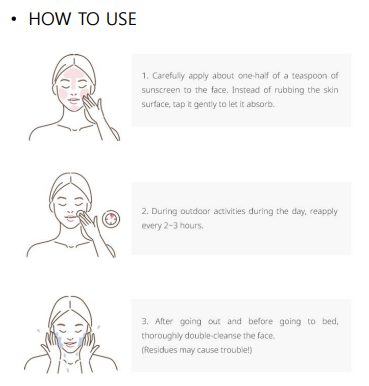 • HOW TO USE

1. Carefully apply about one-half of a teaspoon of sunscreen to the face. Instead of rubbing the skin surface, tap it gently to let it absorb.

2. During outdoor activities during the day, reapply every 2~3 hours.

3. After going out and before going to bed, thoroughly double-cleanse the face.
(Residues may cause trouble!)